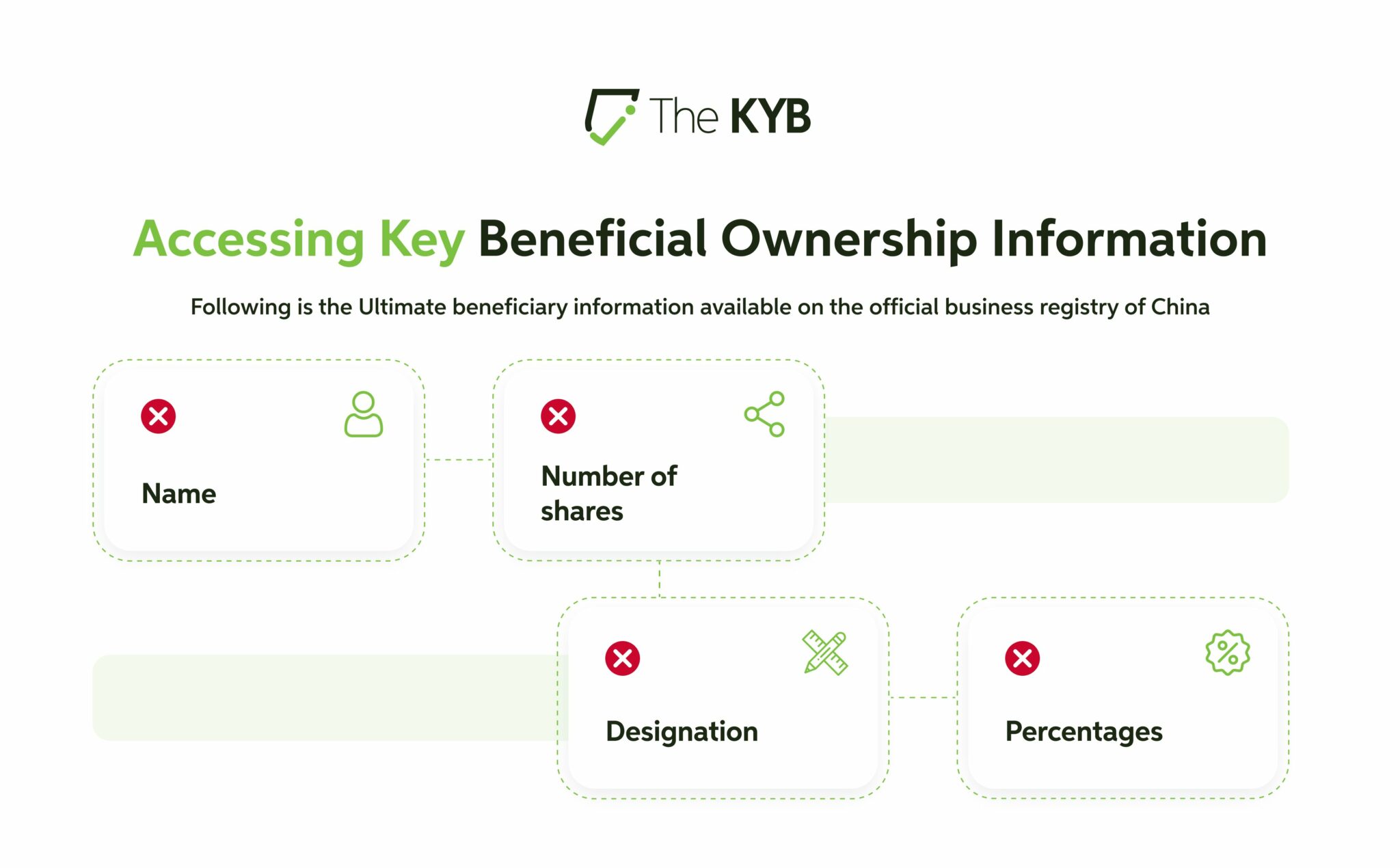 The KYB

Accessing Key Beneficial Ownership Information

Following is the Ultimate beneficiary information available on the official business registry of China

Name

Number of shares

Designation

Percentages