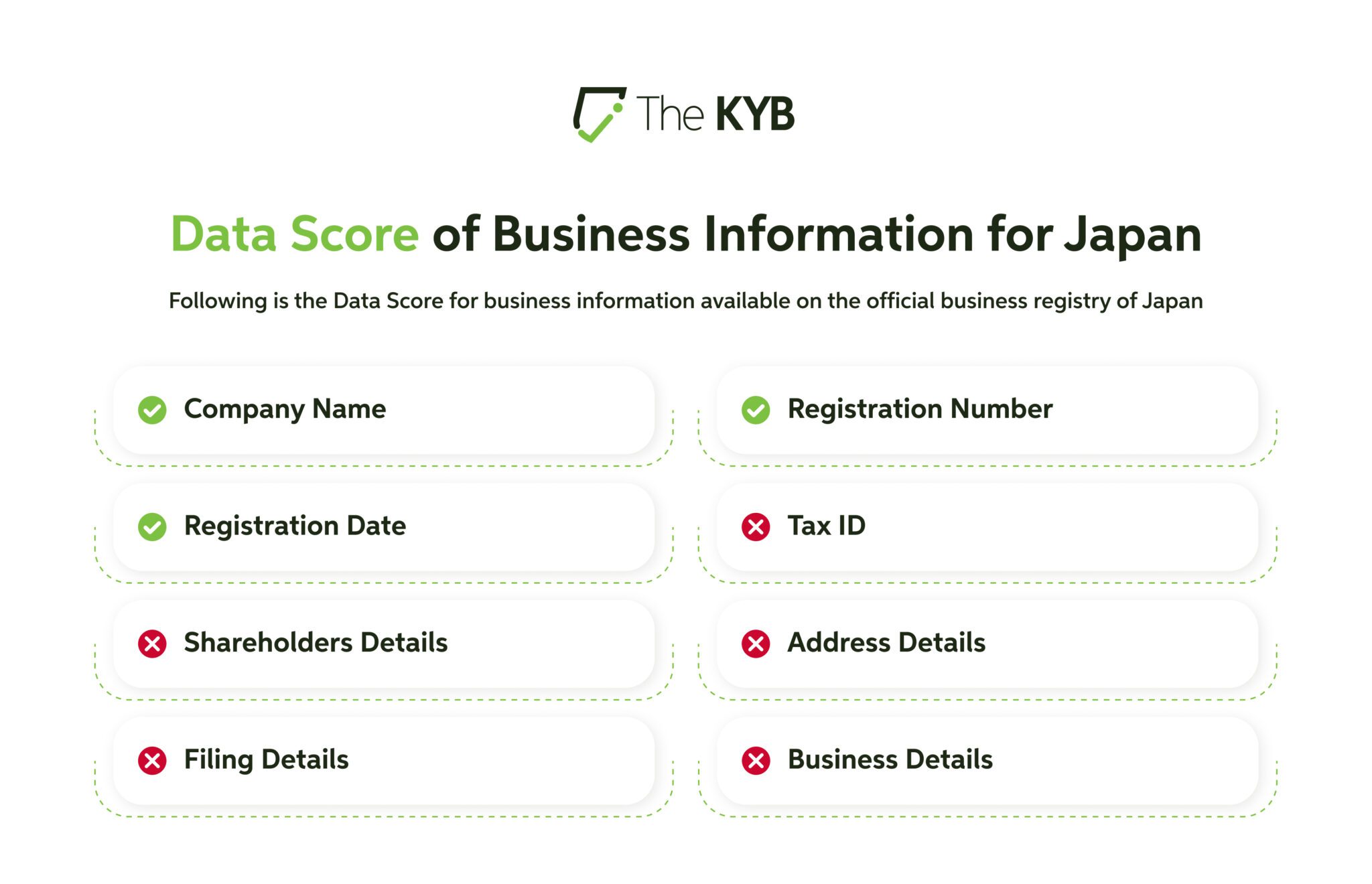 The KYB

Data Score of Business Information for Japan

Following is the Data Score for business information available on the official business registry of Japan

Company Name

Registration Date

Shareholders Details

Filing Details

Registration Number

Tax ID

Address Details

Business Details