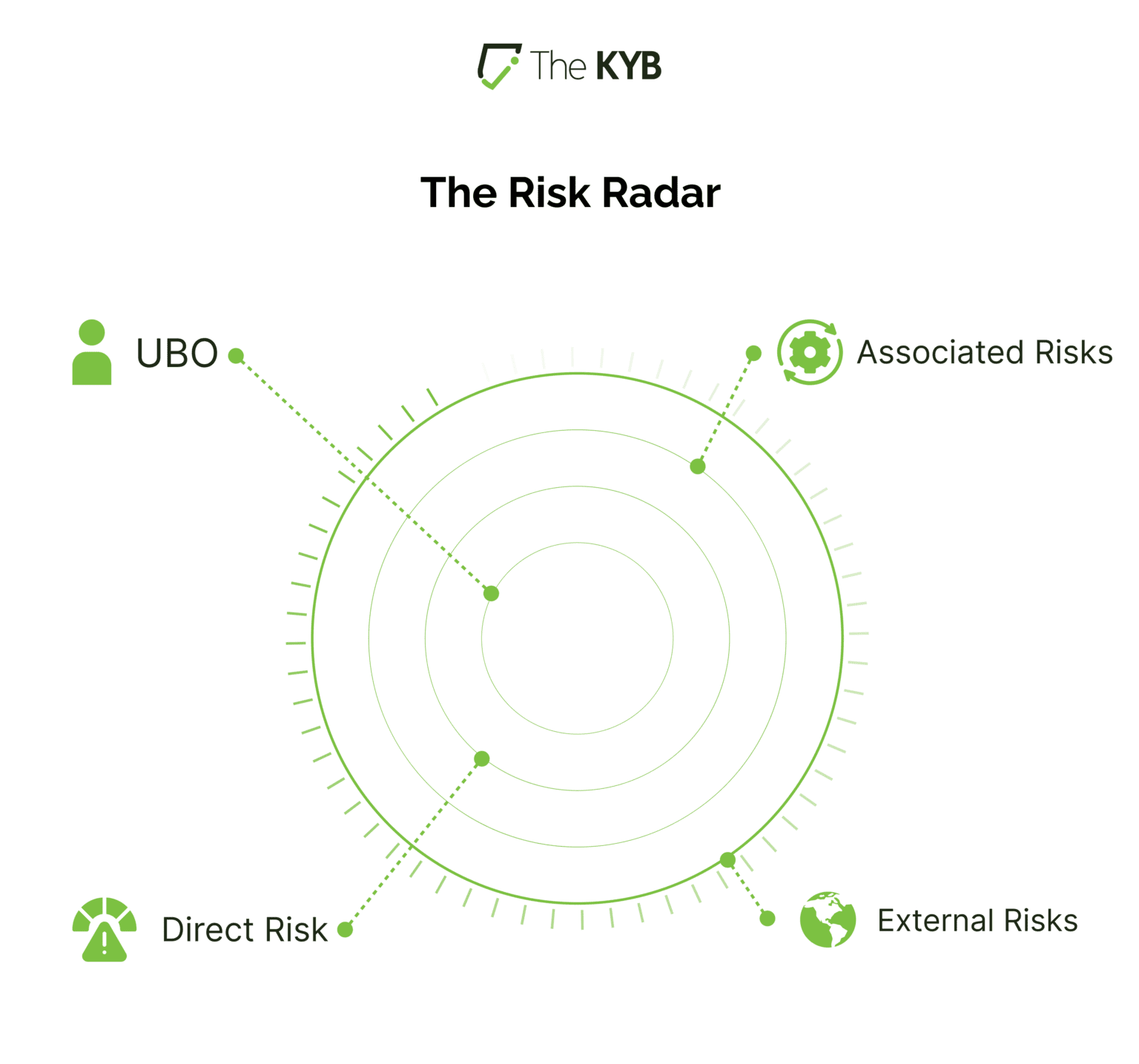 The KYB

The Risk Radar

UBO

Associated Risks

Direct Risk

External Risks